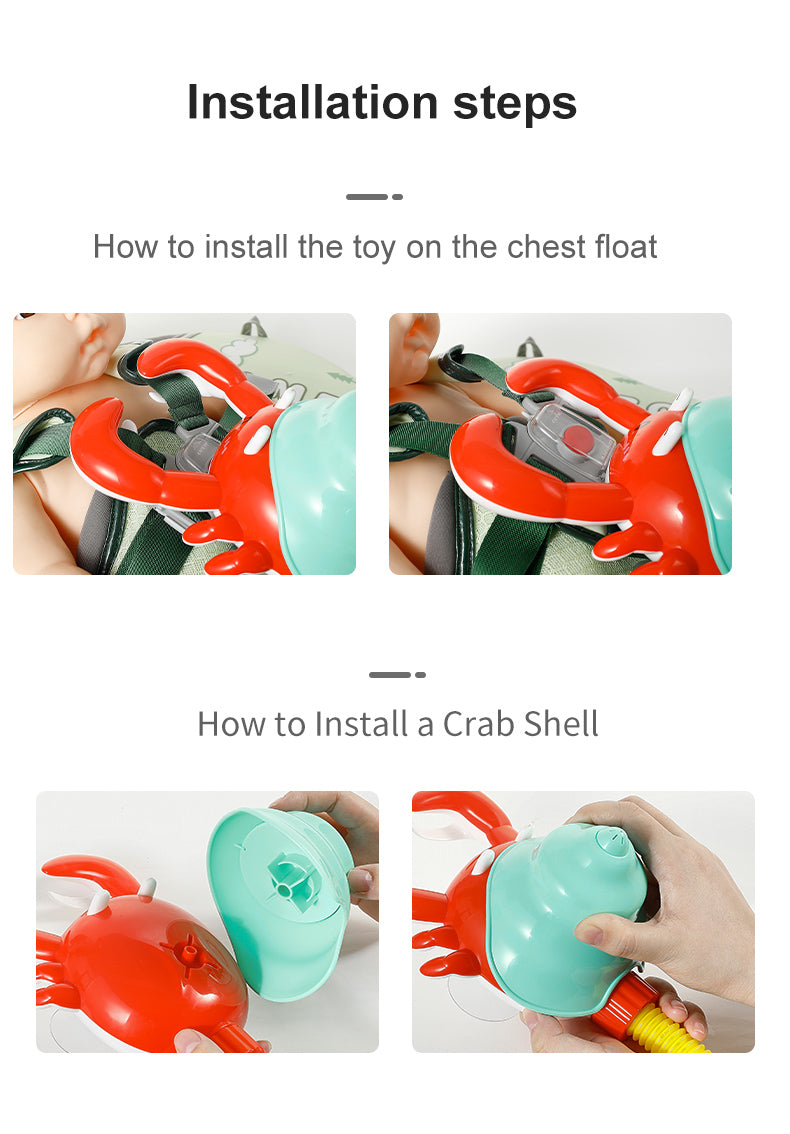 Installation steps

How to install the toy on the chest float

How to Install a Crab Shell