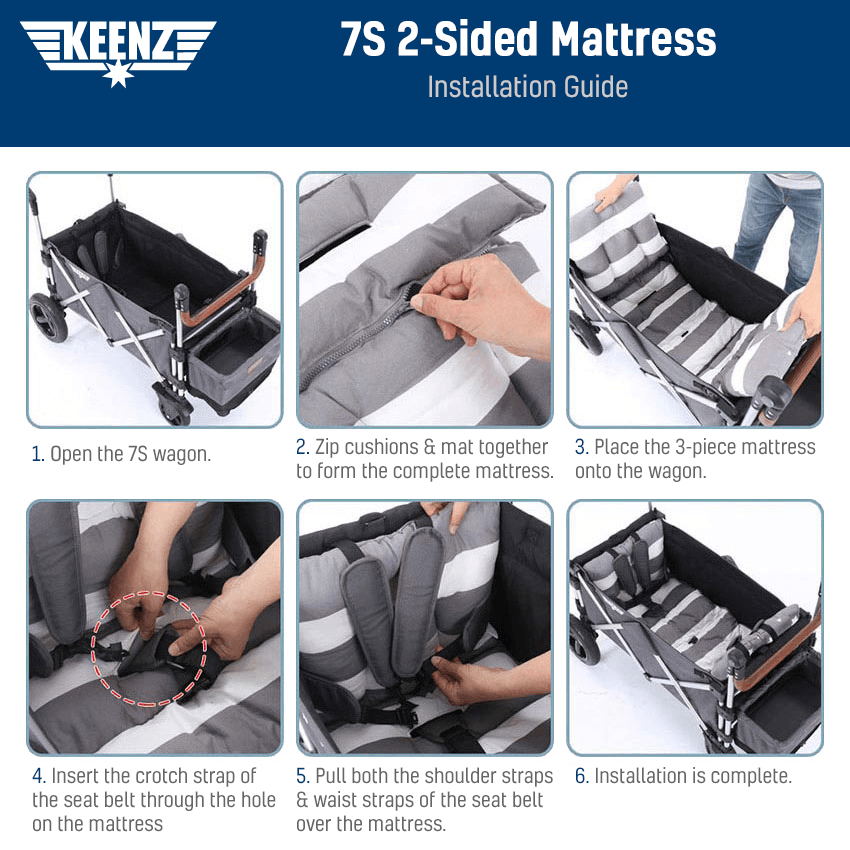 KEENZ

7S 2-Sided Mattress

Installation Guide

1. Open the 7S wagon.

2. Zip cushions & mat together to form the complete mattress.

3. Place the 3-piece mattress onto the wagon.

4. Insert the crotch strap of the seat belt through the hole on the mattress

5. Pull both the shoulder straps & waist straps of the seat belt over the mattress.

6. Installation is complete.