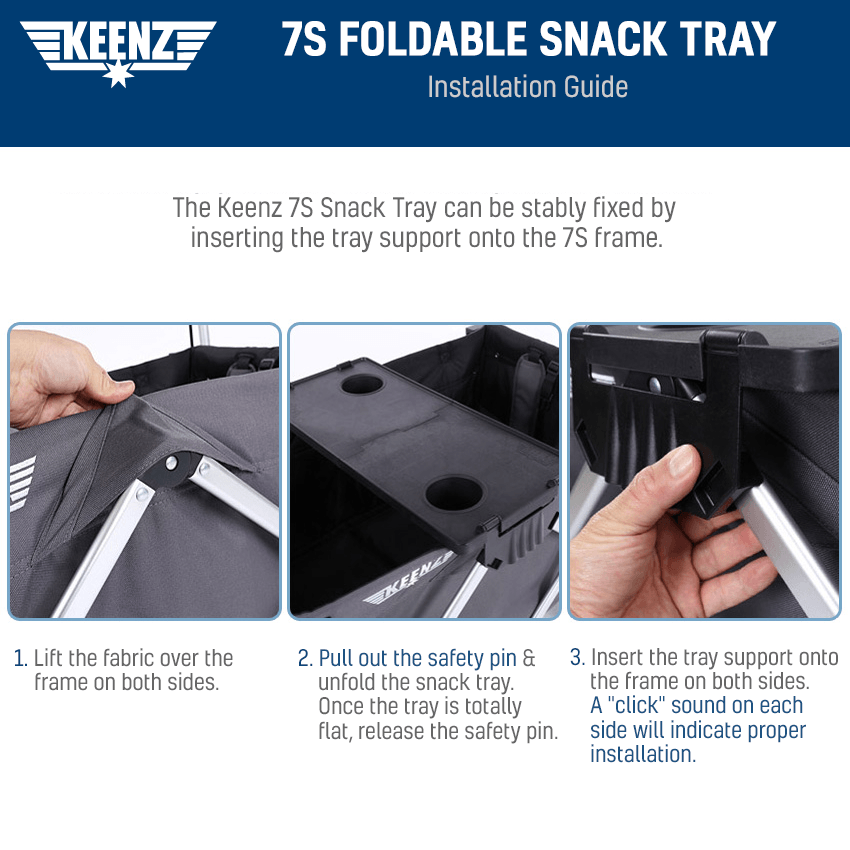 KEENZ

7S FOLDABLE SNACK TRAY

Installation Guide

The Keenz 7S Snack Tray can be stably fixed by inserting the tray support onto the 7S frame.

KEENZ

1. Lift the fabric over the frame on both sides.

2. Pull out the safety pin & unfold the snack tray. Once the tray is totally flat, release the safety pin.

3. Insert the tray support onto the frame on both sides. A "click" sound on each side will indicate proper installation.