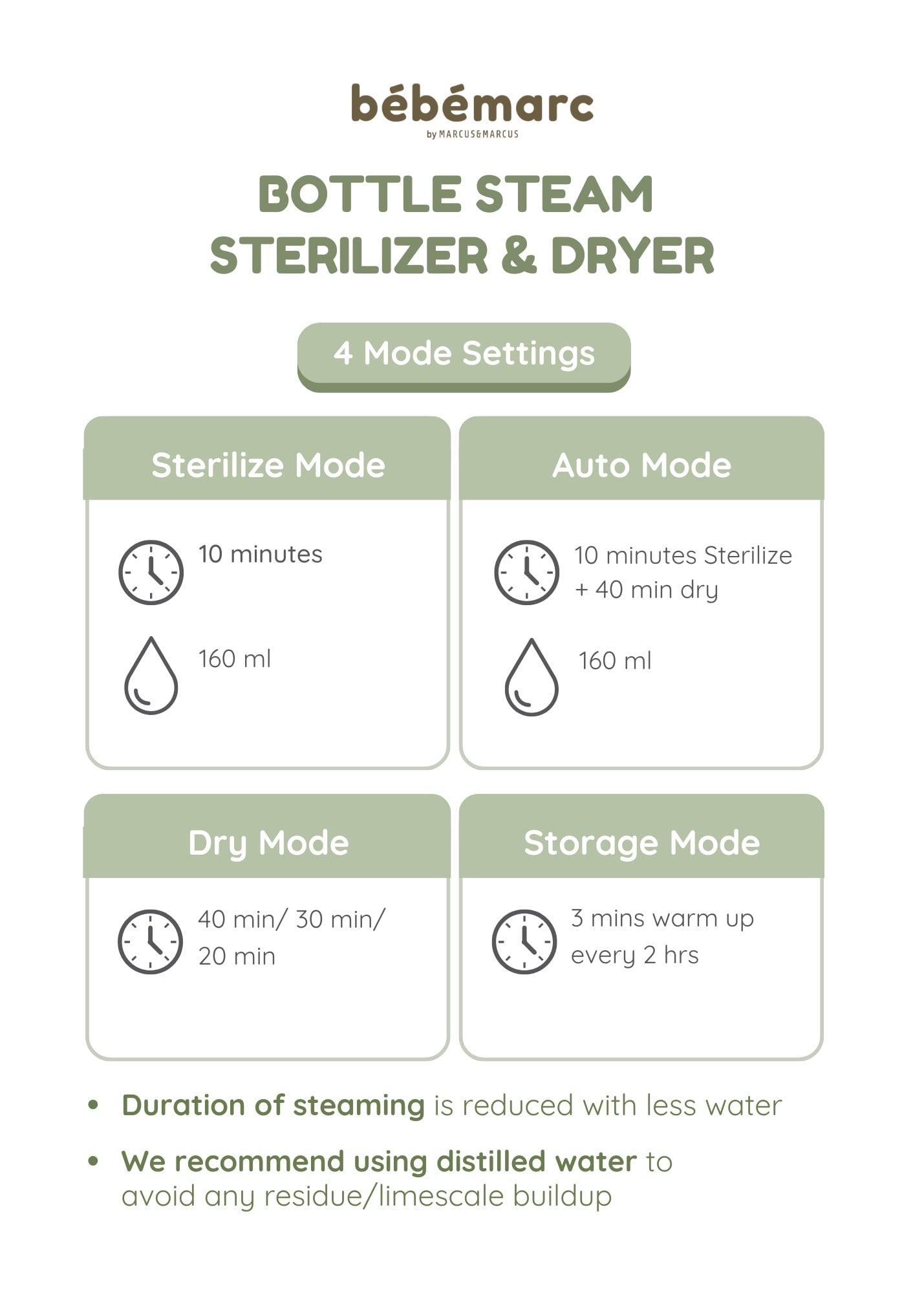 bébémarc
by MARCUS&MARCUS

BOTTLE STEAM STERILIZER & DRYER

4 Mode Settings

Sterilize Mode

10 minutes

160 ml

Auto Mode

10 minutes Sterilize + 40 min dry

160 ml

Dry Mode

40 min/ 30 min/ 20 min

Storage Mode

3 mins warm up every 2 hrs

• Duration of steaming is reduced with less water

• We recommend using distilled water to avoid any residue/limescale buildup