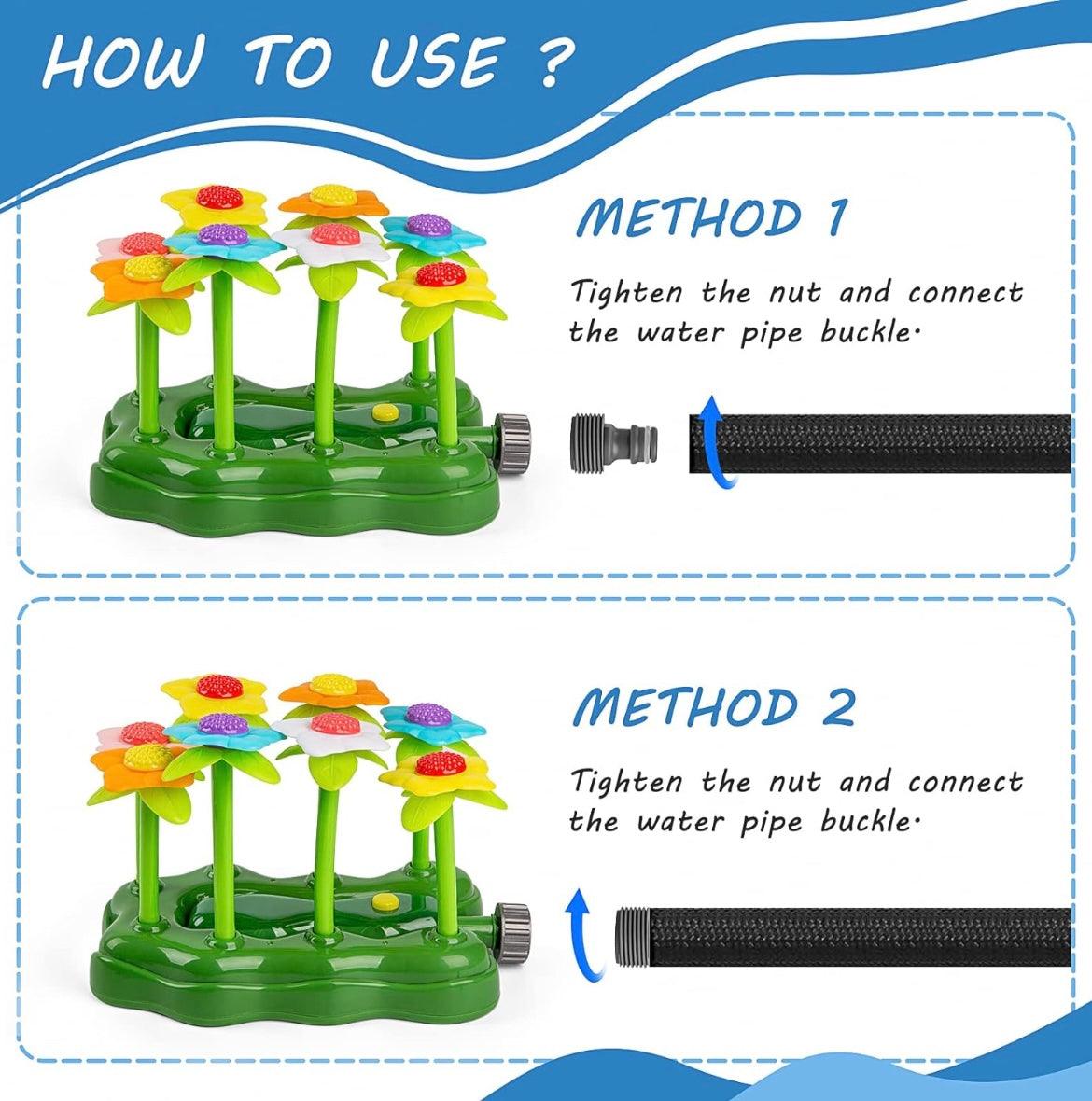 HOW TO USE ?

METHOD 1

Tighten the nut and connect the water pipe buckle.

METHOD 2

Tighten the nut and connect the water pipe buckle.