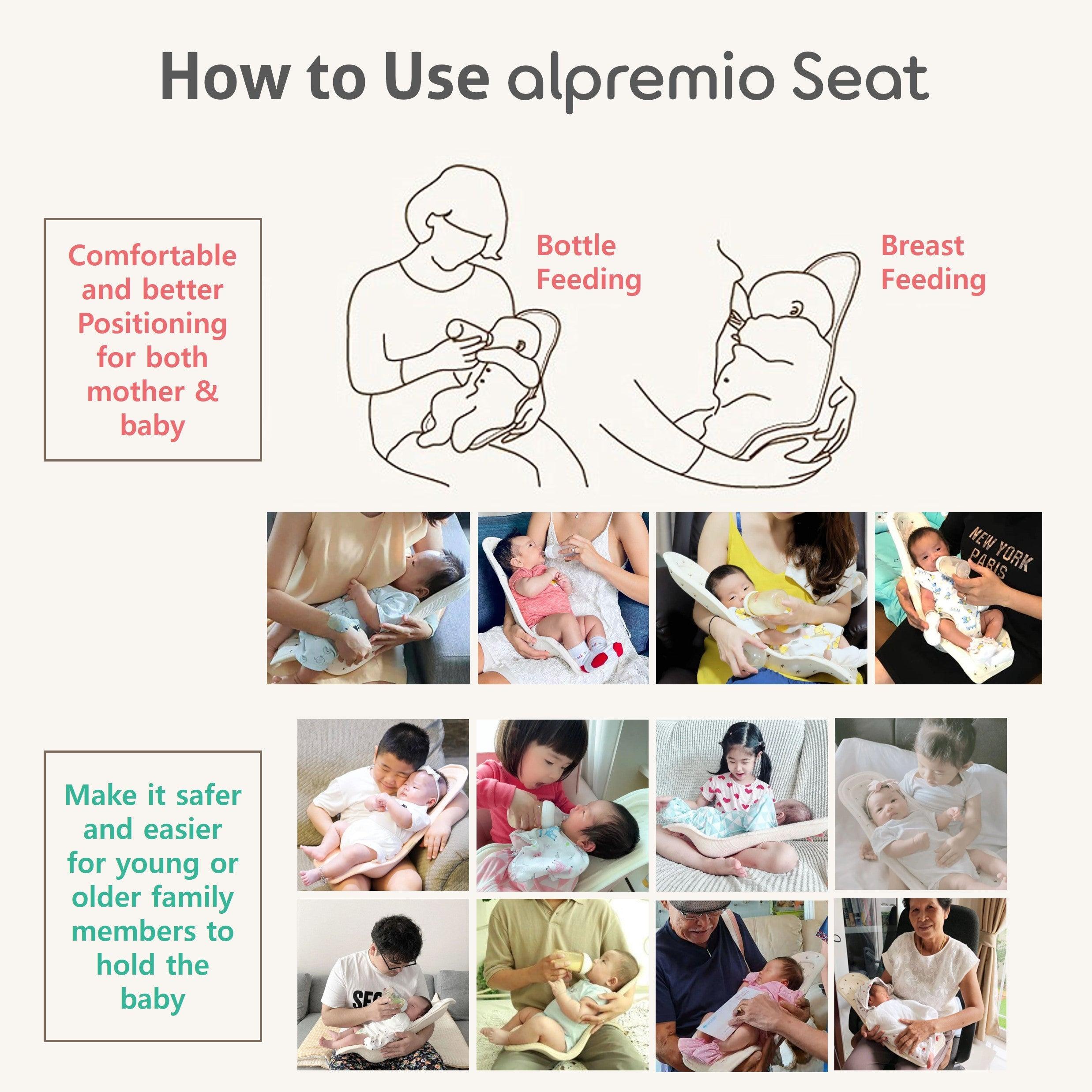 How to Use alpremio Seat

Comfortable and better Positioning for both mother & baby

Bottle Feeding

Breast Feeding

NEW YORK PARIS

Make it safer and easier for young or older family members to hold the baby

SEC