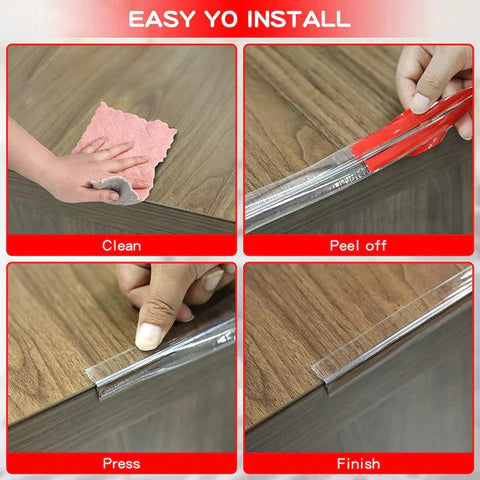 EASY YO INSTALL

Clean

Peel off

Press

Finish