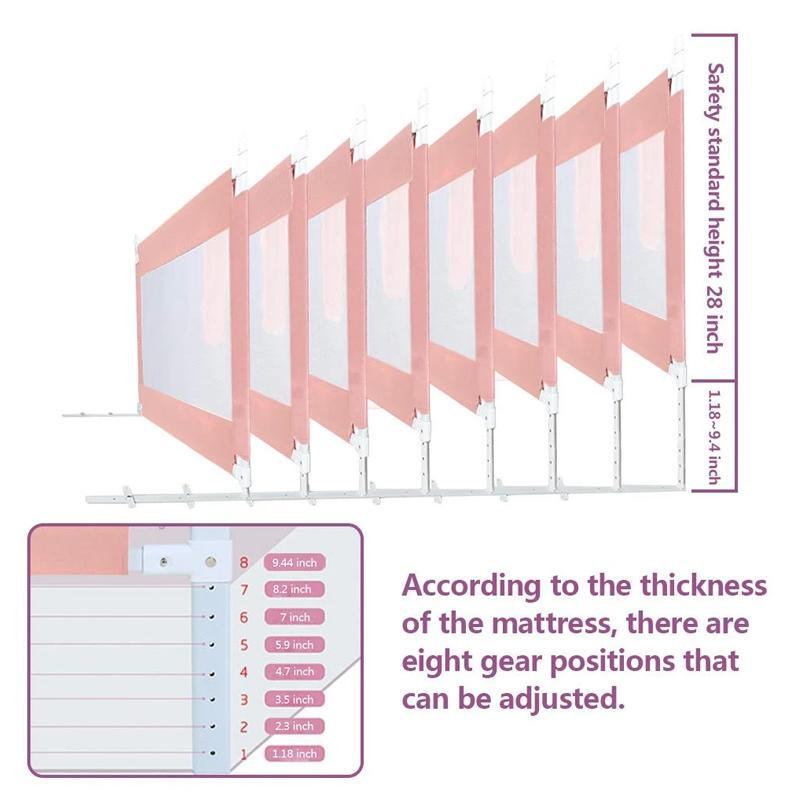 Safety standard height 28 inch

1.18~9.4 inch

8 9.44 inch
7 8.2 inch
6 7 inch
5 5.9 inch
4 4.7 inch
3 3.5 inch
2 2.3 inch
1 1.18 inch

According to the thickness of the mattress, there are eight gear positions that can be adjusted.