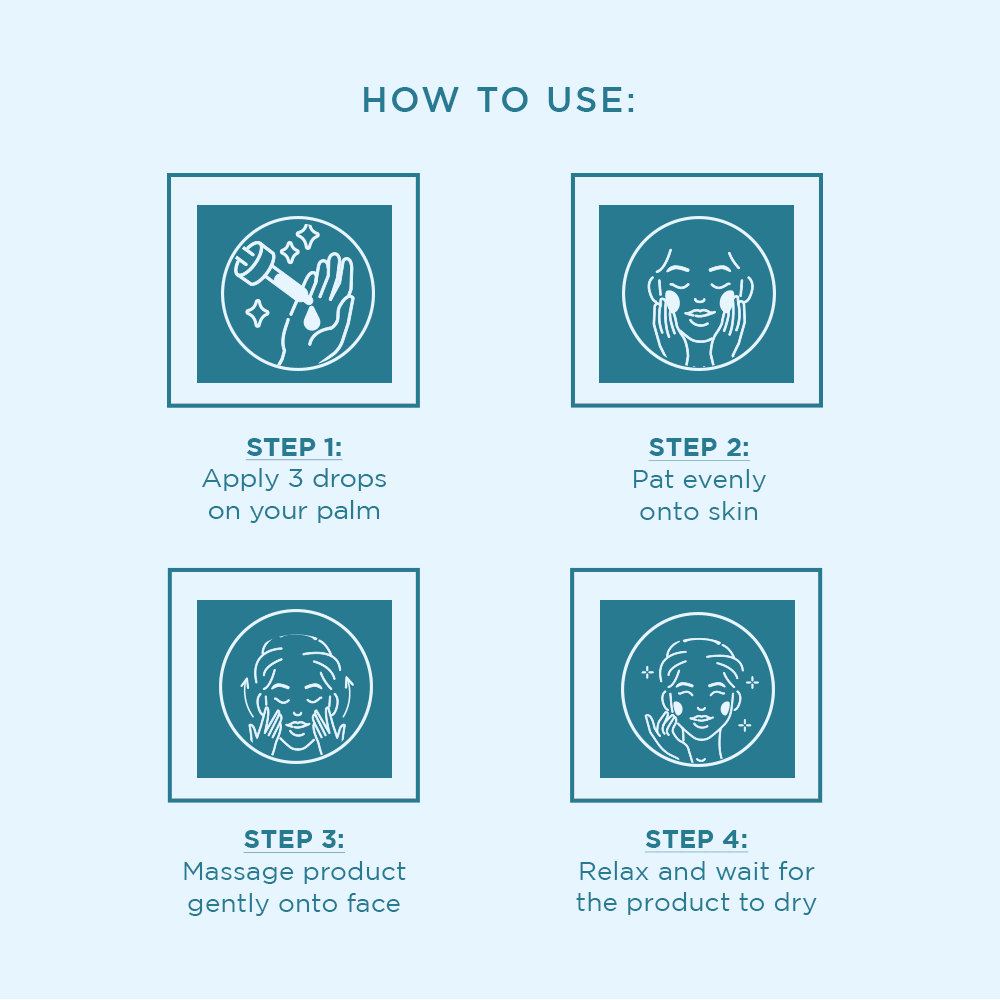 HOW TO USE:

STEP 1:
Apply 3 drops on your palm

STEP 2:
Pat evenly onto skin

STEP 3:
Massage product gently onto face

STEP 4:
Relax and wait for the product to dry