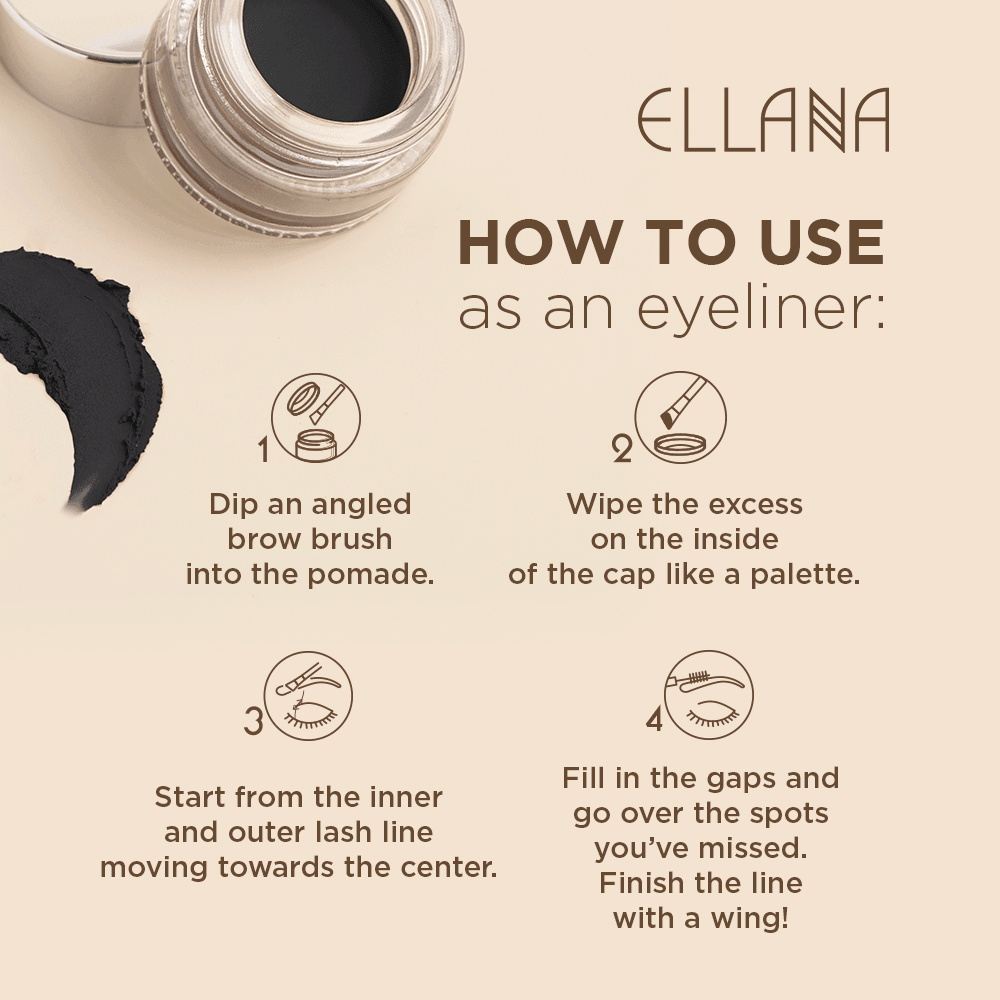 ELLANA

HOW TO USE
as an eyeliner:

1
Dip an angled brow brush into the pomade.

2
Wipe the excess on the inside of the cap like a palette.

3
Start from the inner and outer lash line moving towards the center.

4
Fill in the gaps and go over the spots you've missed. Finish the line with a wing!