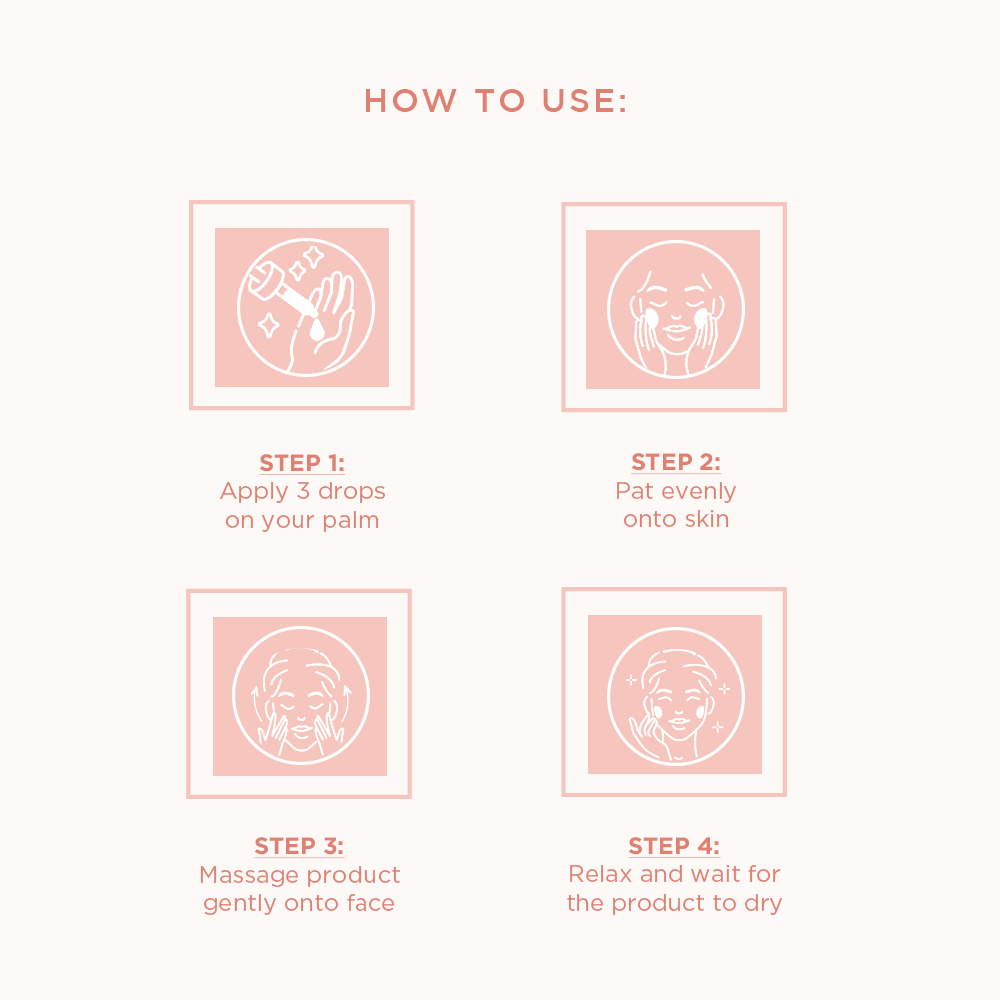 HOW TO USE:

STEP 1:
Apply 3 drops on your palm

STEP 2:
Pat evenly onto skin

STEP 3:
Massage product gently onto face

STEP 4:
Relax and wait for the product to dry