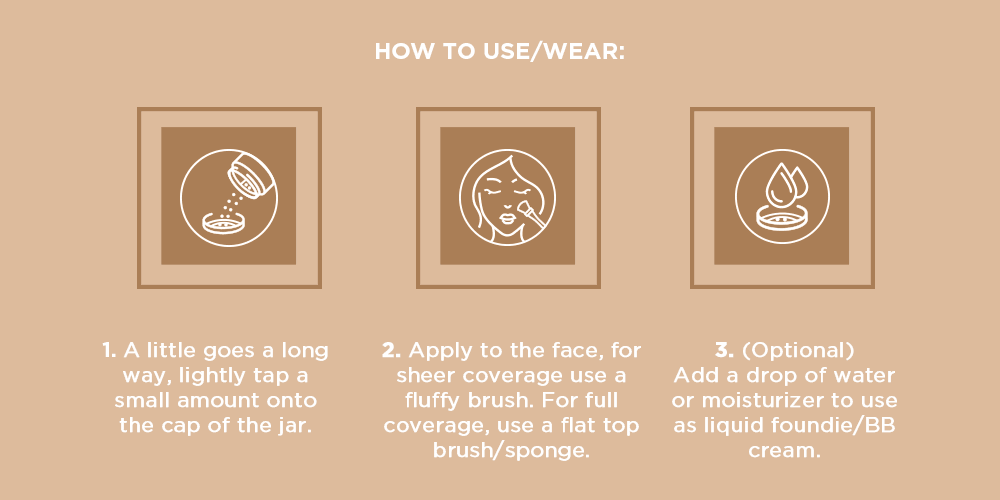 HOW TO USE/WEAR:

1. A little goes a long way, lightly tap a small amount onto the cap of the jar.

2. Apply to the face, for sheer coverage use a fluffy brush. For full coverage, use a flat top brush/sponge.

3. (Optional) Add a drop of water or moisturizer to use as liquid foundie/BB cream.