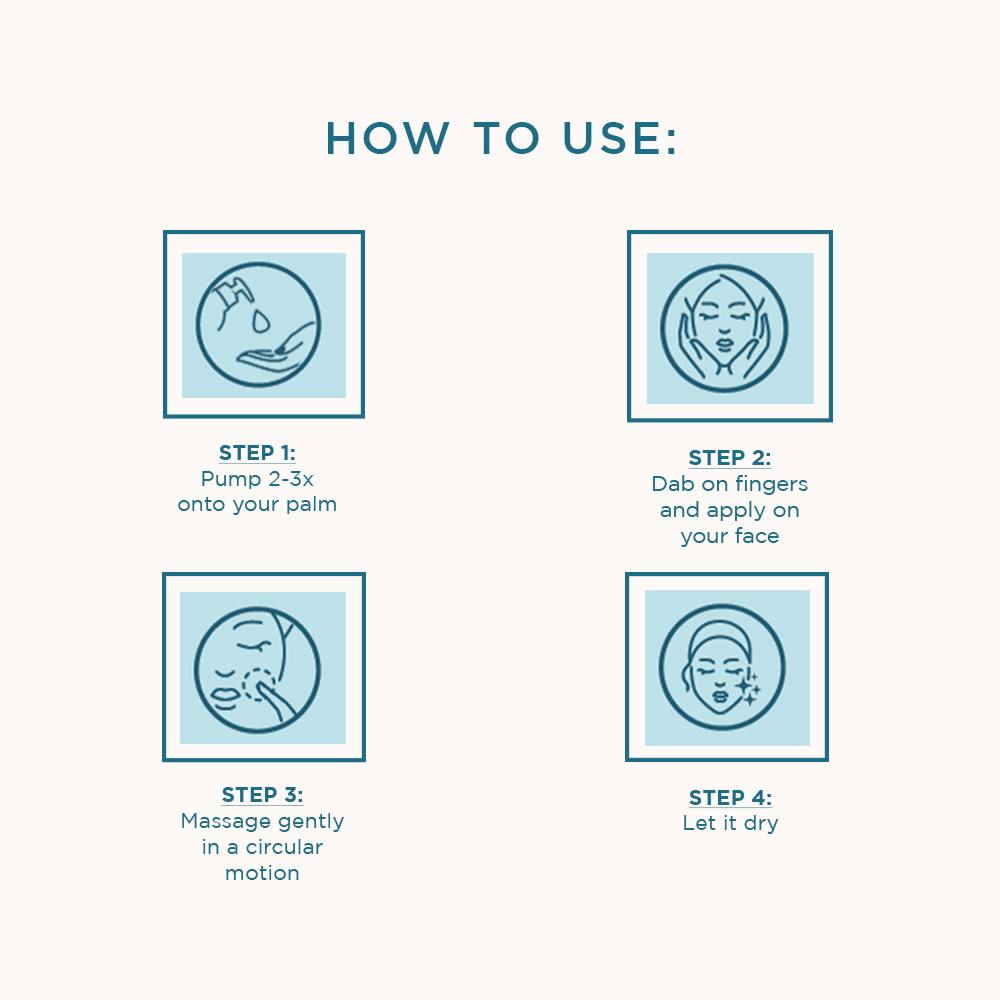 HOW TO USE:

STEP 1:
Pump 2-3x onto your palm

STEP 2:
Dab on fingers and apply on your face

STEP 3:
Massage gently in a circular motion

STEP 4:
Let it dry