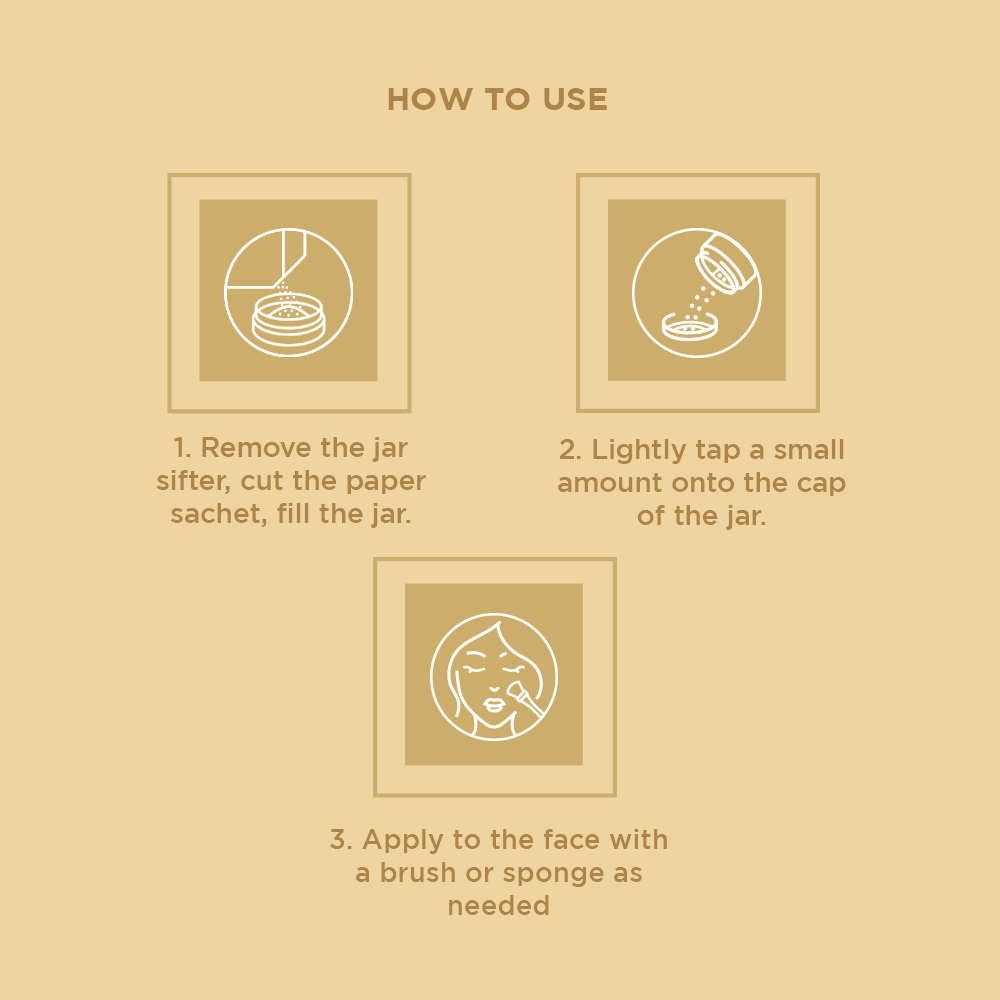 HOW TO USE

1. Remove the jar sifter, cut the paper sachet, fill the jar.

2. Lightly tap a small amount onto the cap of the jar.

3. Apply to the face with a brush or sponge as needed