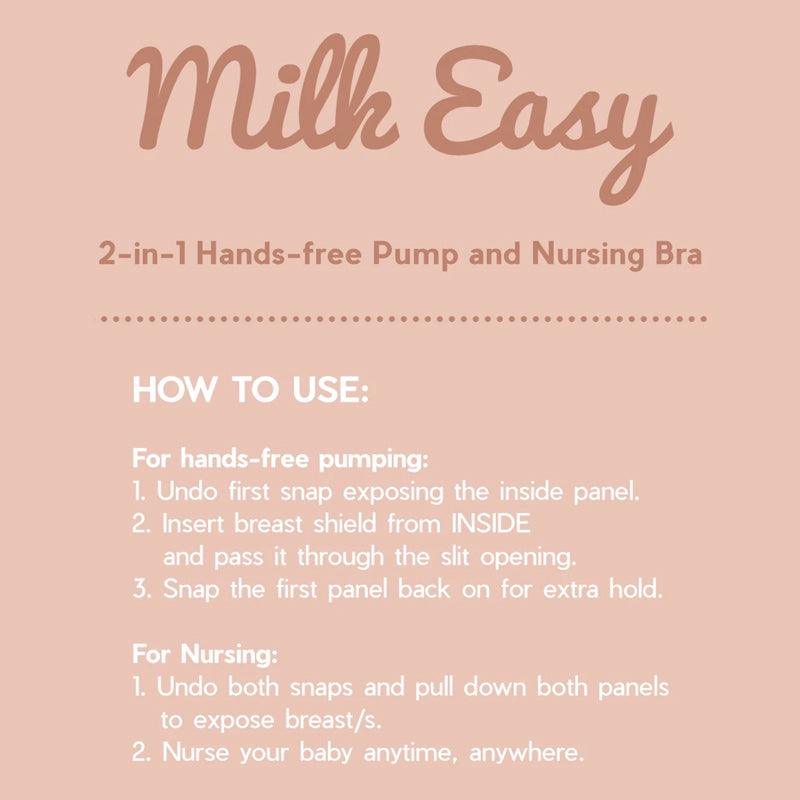 Milk Easy

2-in-1 Hands-free Pump and Nursing Bra

HOW TO USE:

For hands-free pumping:
1. Undo first snap exposing the inside panel.
2. Insert breast shield from INSIDE and pass it through the slit opening.
3. Snap the first panel back on for extra hold.

For Nursing:
1. Undo both snaps and pull down both panels to expose breast/s.
2. Nurse your baby anytime, anywhere.