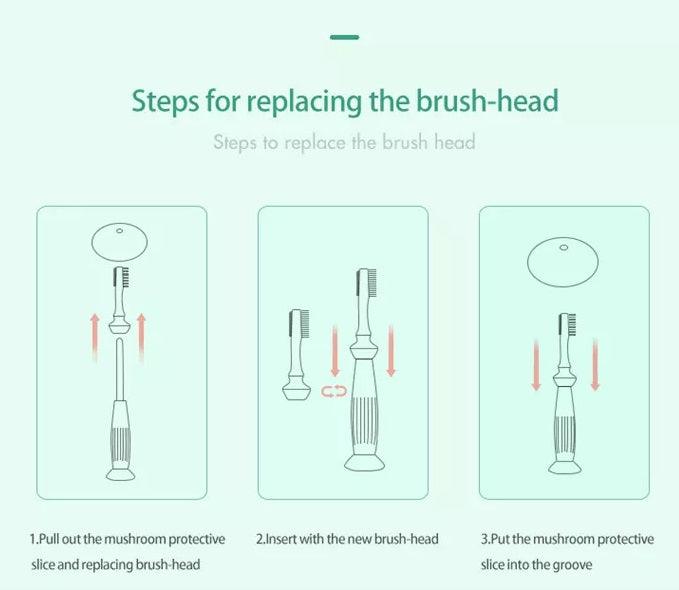 Steps for replacing the brush-head

Steps to replace the brush head

1.Pull out the mushroom protective slice and replacing brush-head

2.Insert with the new brush-head

3.Put the mushroom protective slice into the groove