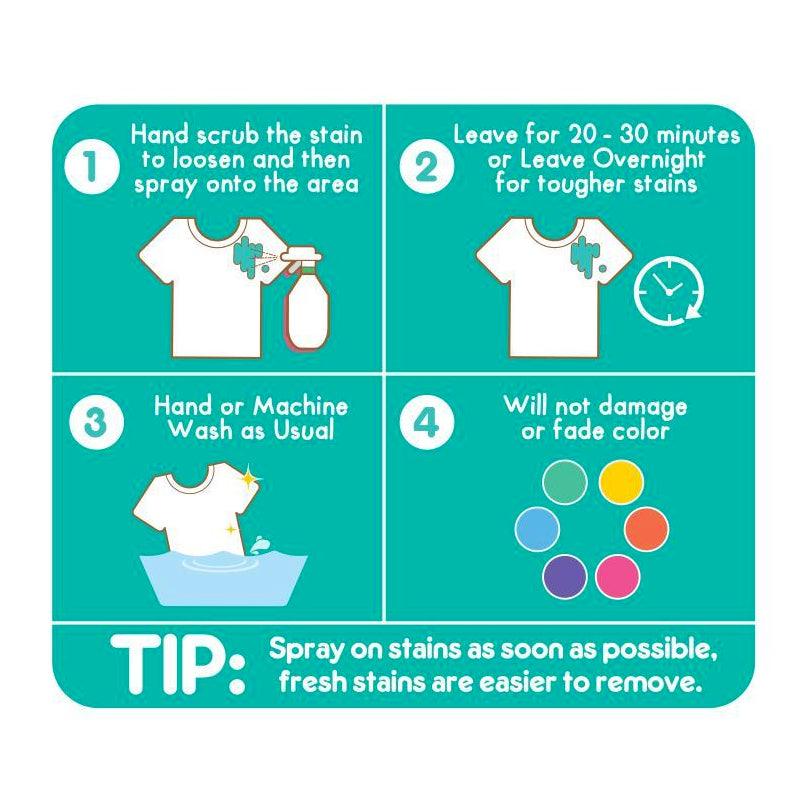 1 Hand scrub the stain to loosen and then spray onto the area

2 Leave for 20 - 30 minutes or Leave Overnight for tougher stains

3 Hand or Machine Wash as Usual

4 Will not damage or fade color

TIP: Spray on stains as soon as possible, fresh stains are easier to remove.