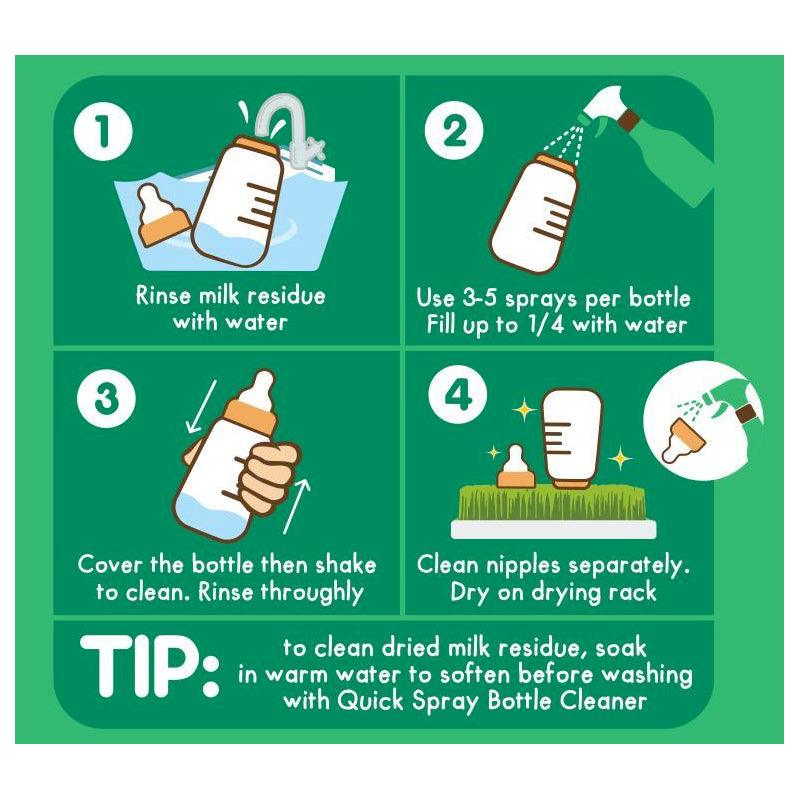 1

Rinse milk residue with water

2

Use 3-5 sprays per bottle Fill up to 1/4 with water

3

Cover the bottle then shake to clean. Rinse throughly

4

Clean nipples separately. Dry on drying rack

TIP: to clean dried milk residue, soak in warm water to soften before washing with Quick Spray Bottle Cleaner