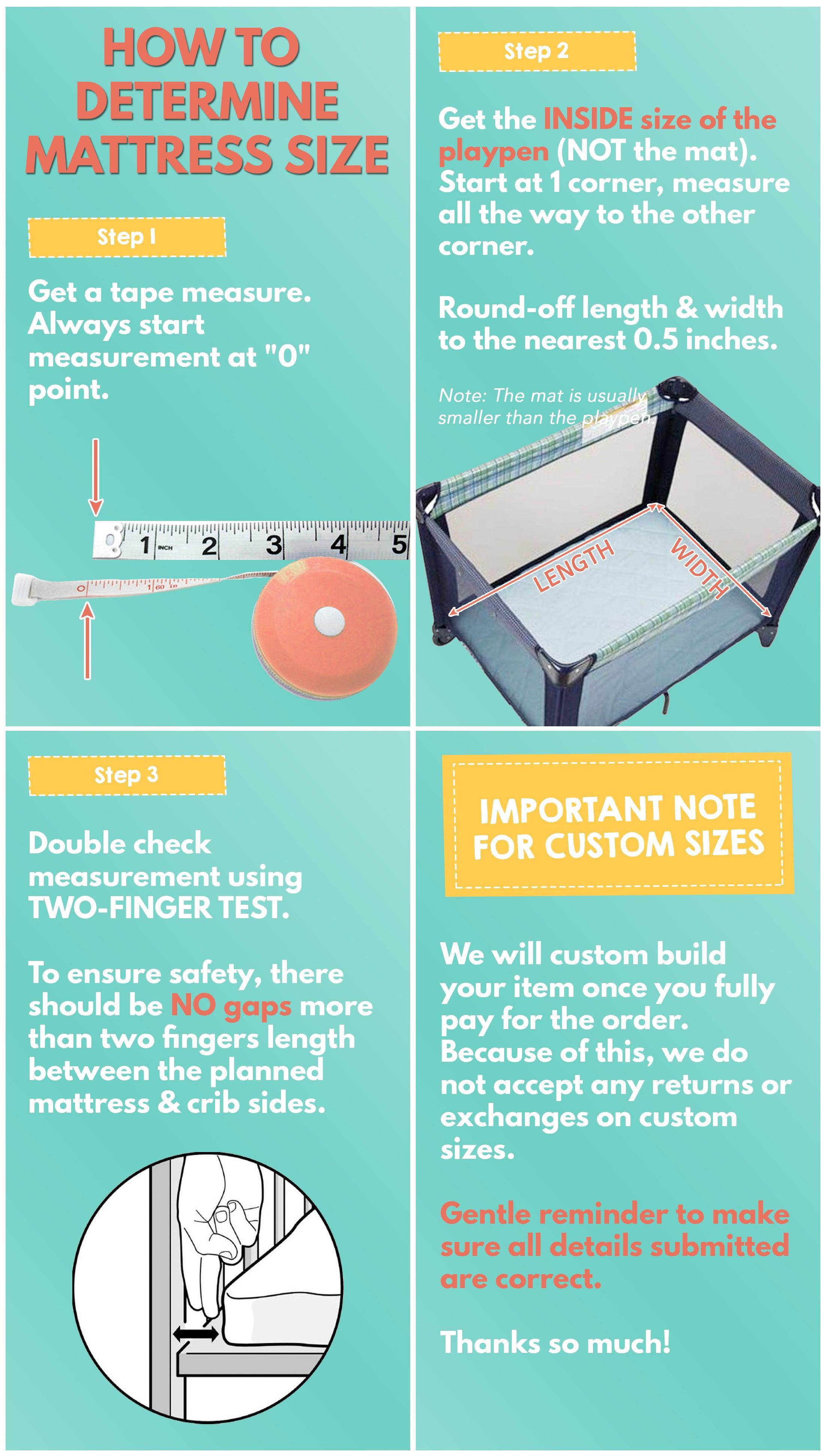 HOW TO DETERMINE MATTRESS SIZE

Step 1

Get a tape measure. Always start measurement at "0" point.

1 INCH 2 3 4 5

0 1 60 in

Step 2

Get the INSIDE size of the playpen (NOT the mat). Start at 1 corner, measure all the way to the other corner.

Round-off length & width to the nearest 0.5 inches.

Note: The mat is usually smaller than the playpen.

LENGTH

WIDTH

Step 3

Double check measurement using TWO-FINGER TEST.

To ensure safety, there should be NO gaps more than two fingers length between the planned mattress & crib sides.

IMPORTANT NOTE FOR CUSTOM SIZES

We will custom build your item once you fully pay for the order. Because of this, we do not accept any returns or exchanges on custom sizes.

Gentle reminder to make sure all details submitted are correct.

Thanks so much!