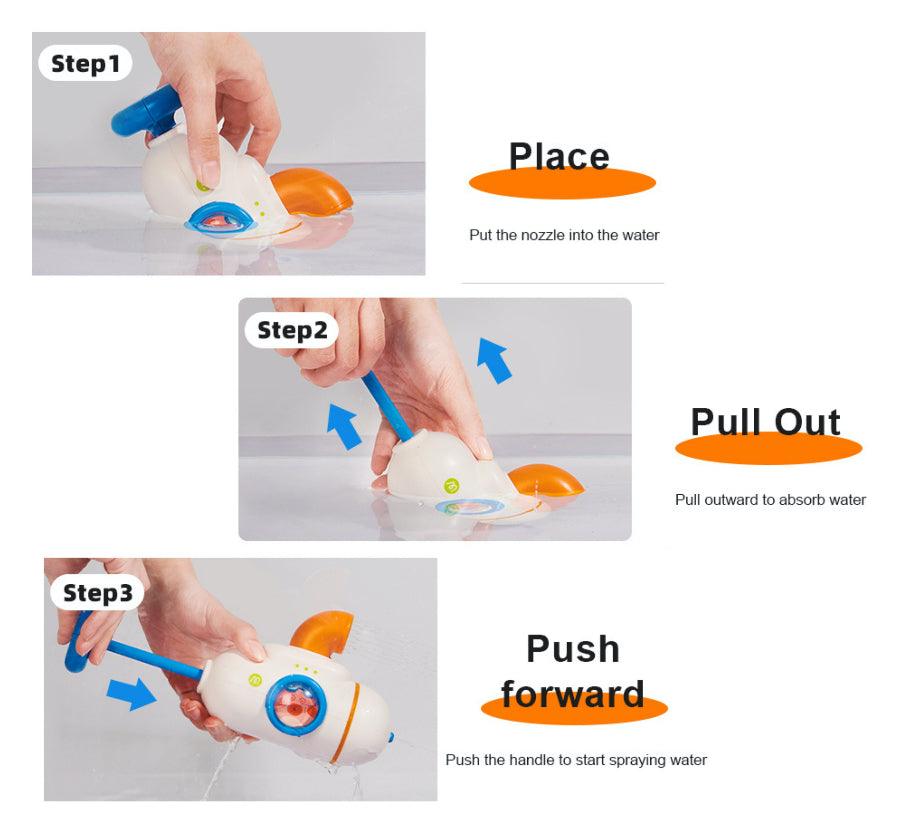 Step1

Place

Put the nozzle into the water

Step2

Pull Out

Pull outward to absorb water

Step3

Push forward

Push the handle to start spraying water