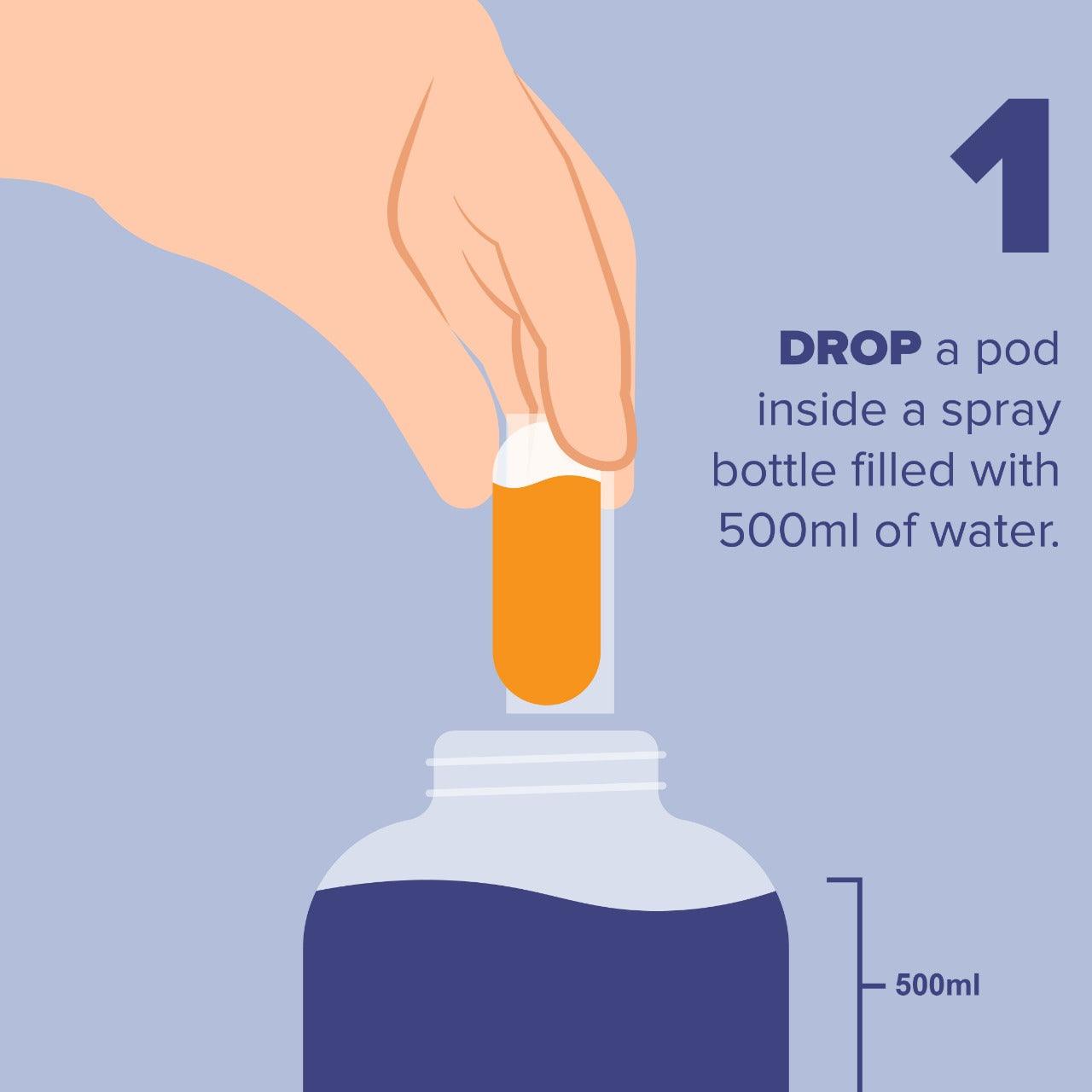 1

DROP a pod inside a spray bottle filled with 500ml of water.

500ml