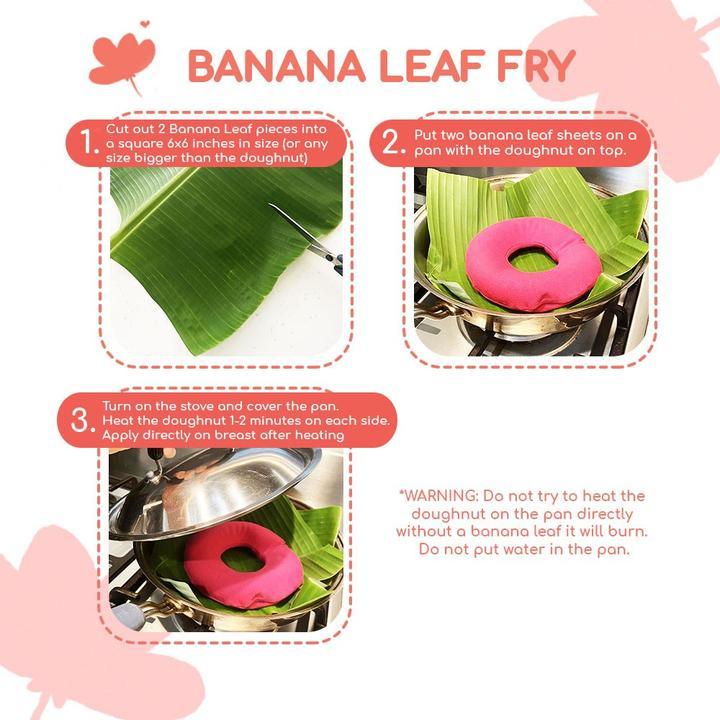 BANANA LEAF FRY

1. Cut out 2 Banana Leaf pieces into a square 6x6 inches in size (or any size bigger than the doughnut)

2. Put two banana leaf sheets on a pan with the doughnut on top.

3. Turn on the stove and cover the pan. Heat the doughnut 1-2 minutes on each side. Apply directly on breast after heating

*WARNING: Do not try to heat the doughnut on the pan directly without a banana leaf it will burn. Do not put water in the pan.