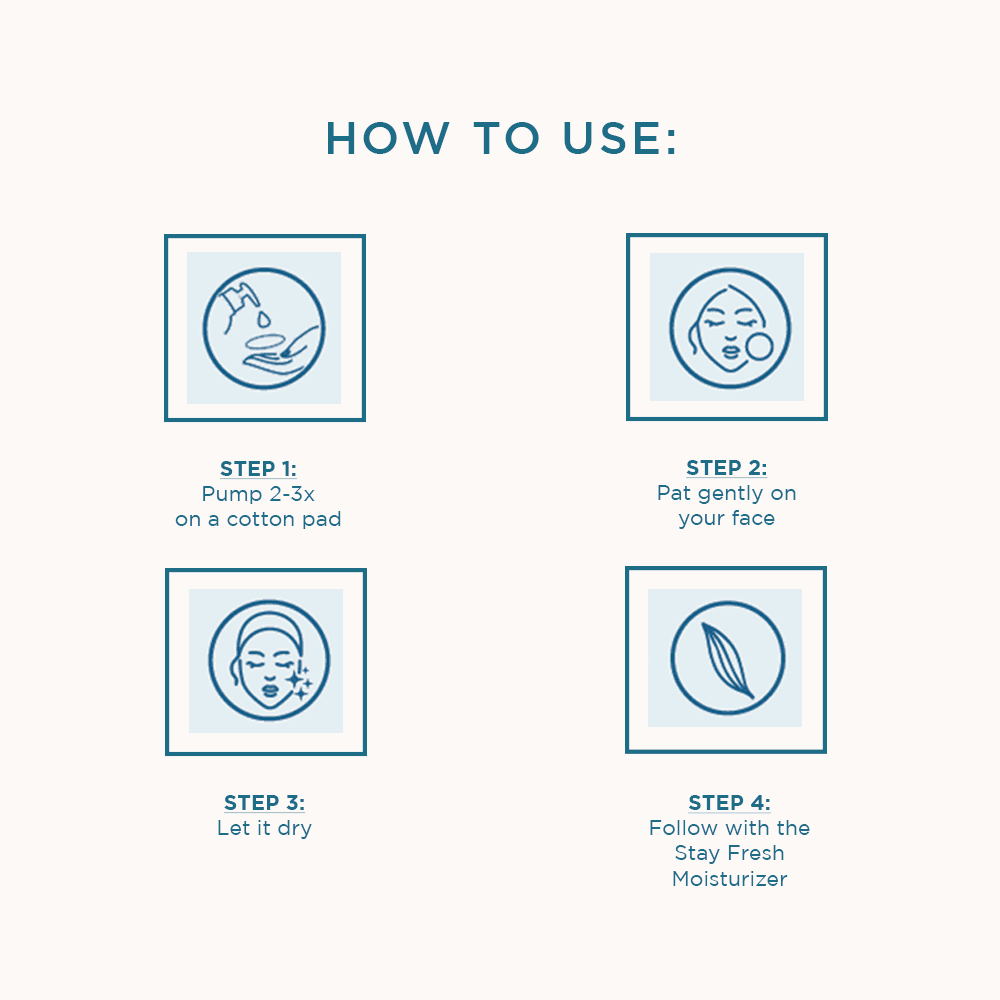 HOW TO USE:

STEP 1:
Pump 2-3x on a cotton pad

STEP 2:
Pat gently on your face

STEP 3:
Let it dry

STEP 4:
Follow with the Stay Fresh Moisturizer