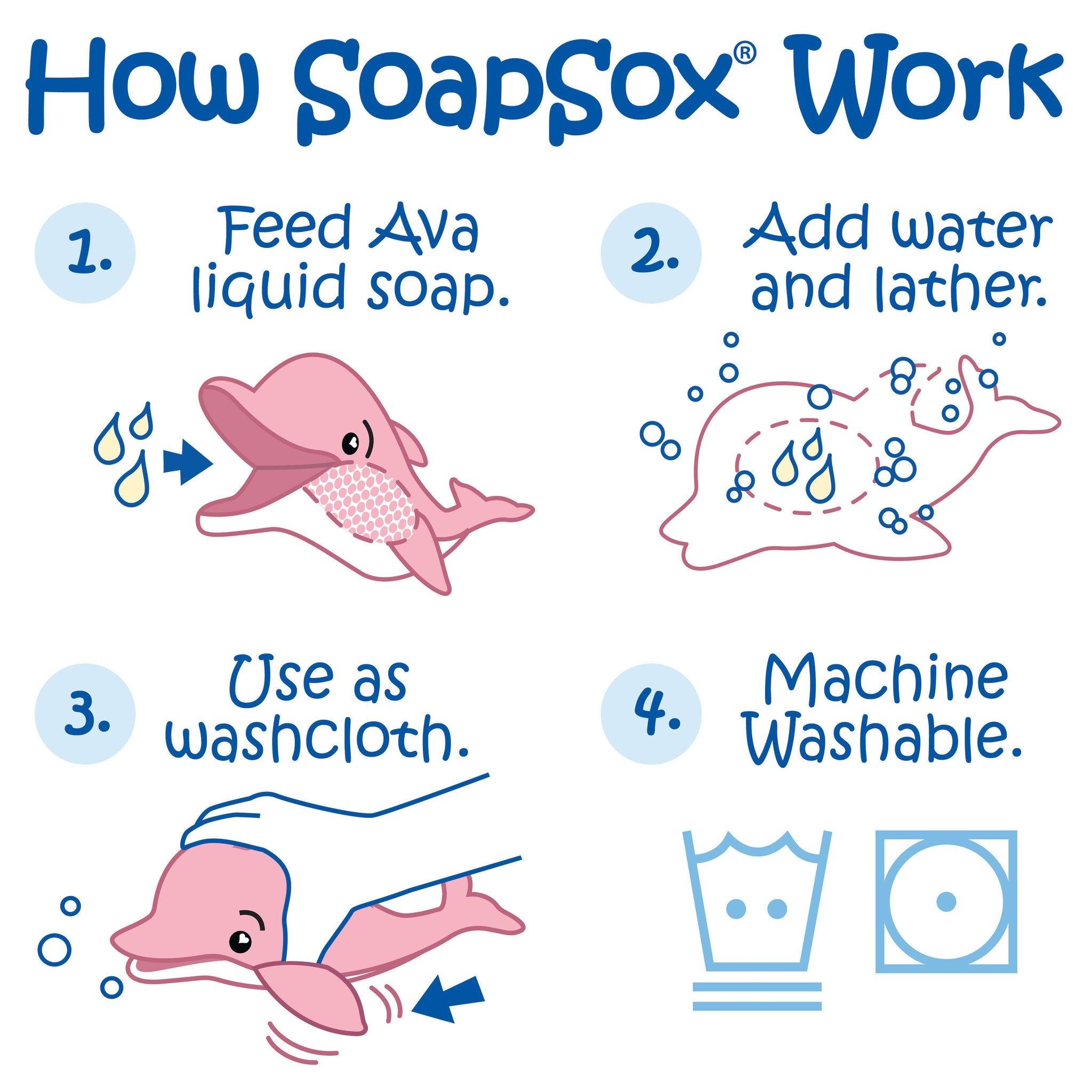 How SoapSox® Work

1. Feed Ava liquid soap.

2. Add water and lather.

3. Use as washcloth.

4. Machine Washable.