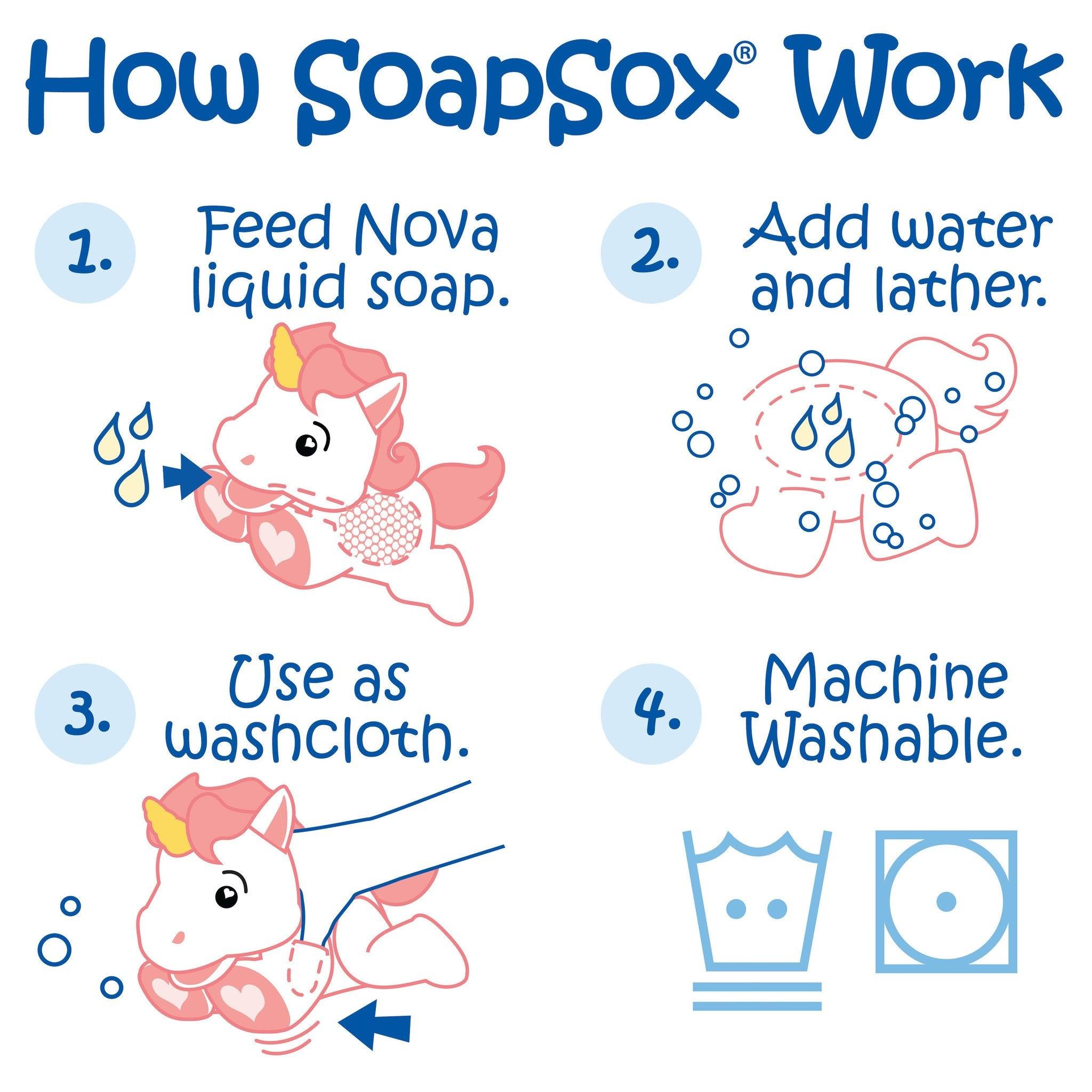 How SoapSox® Work

1. Feed Nova liquid soap.

2. Add water and lather.

3. Use as washcloth.

4. Machine Washable.