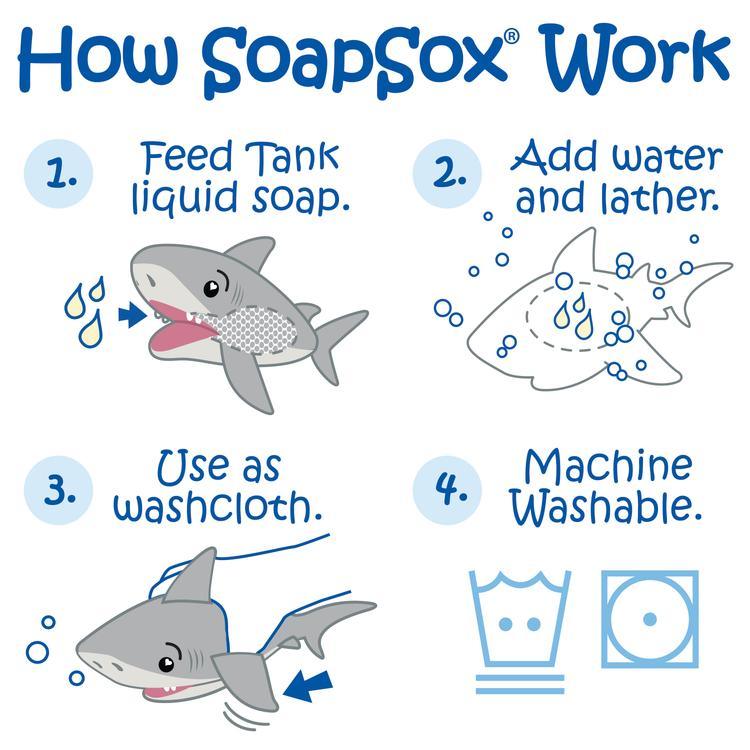 How SoapSox® Work

1. Feed Tank liquid soap.

2. Add water and lather.

3. Use as washcloth.

4. Machine Washable.