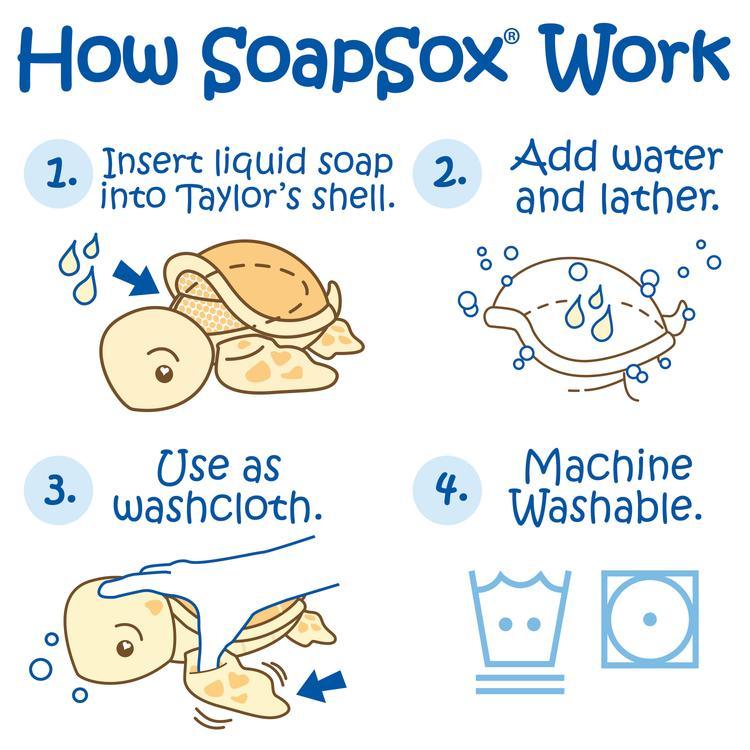 How SoapSox® Work

1. Insert liquid soap into Taylor's shell.

2. Add water and lather.

3. Use as washcloth.

4. Machine Washable.